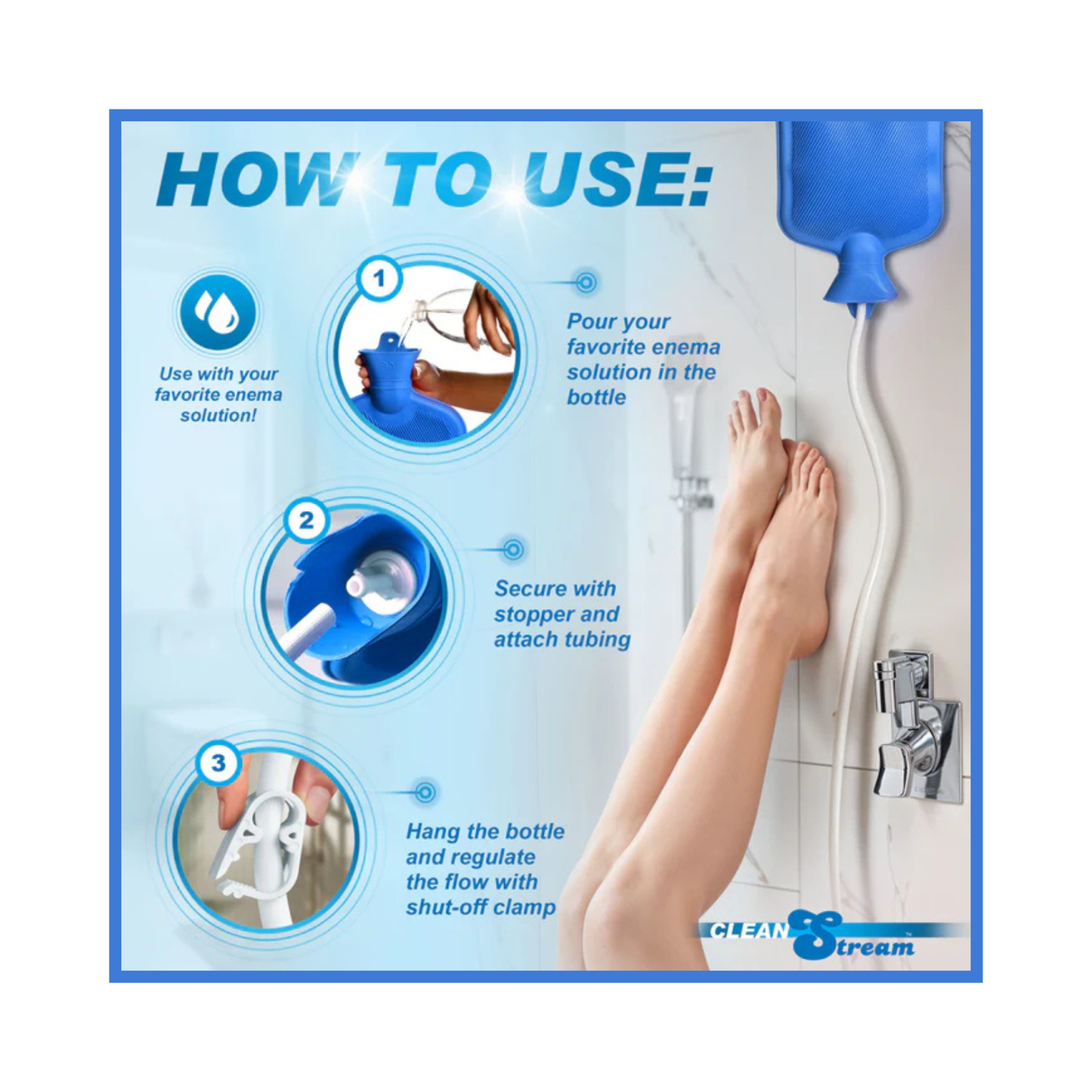 HOW TO USE:

Use with your favorite enema solution!

1

Pour your favorite enema solution in the bottle

2

Secure with stopper and attach tubing

3

Hang the bottle and regulate the flow with shut-off clamp

CLEAN Stream™